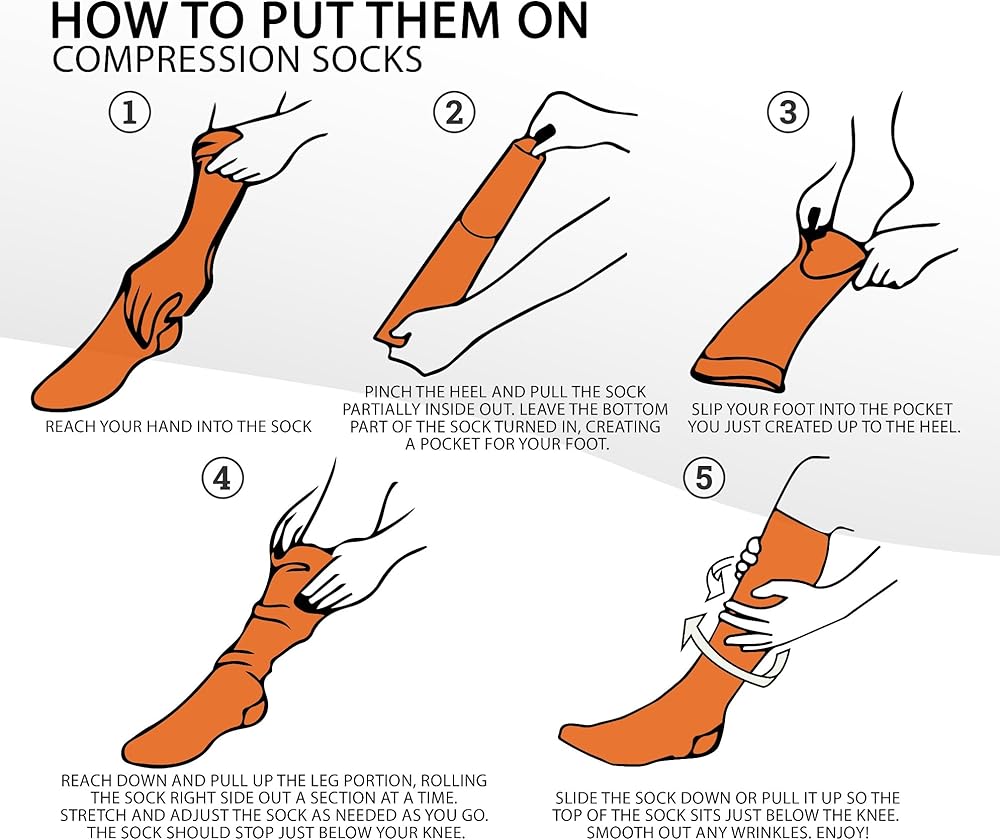 HOW TO PUT THEM ON
COMPRESSION SOCKS

1

REACH YOUR HAND INTO THE SOCK

2

PINCH THE HEEL AND PULL THE SOCK PARTIALLY INSIDE OUT. LEAVE THE BOTTOM PART OF THE SOCK TURNED IN, CREATING A POCKET FOR YOUR FOOT.

3

SLIP YOUR FOOT INTO THE POCKET YOU JUST CREATED UP TO THE HEEL.

4

REACH DOWN AND PULL UP THE LEG PORTION, ROLLING THE SOCK RIGHT SIDE OUT A SECTION AT A TIME. STRETCH AND ADJUST THE SOCK AS NEEDED AS YOU GO. THE SOCK SHOULD STOP JUST BELOW YOUR KNEE.

5

SLIDE THE SOCK DOWN OR PULL IT UP SO THE TOP OF THE SOCK SITS JUST BELOW THE KNEE. SMOOTH OUT ANY WRINKLES. ENJOY!