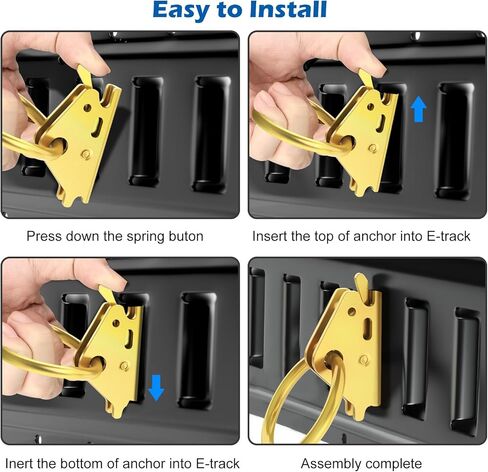 Easy to Install

Press down the spring buton

Insert the top of anchor into E-track

Inert the bottom of anchor into E-track

Assembly complete