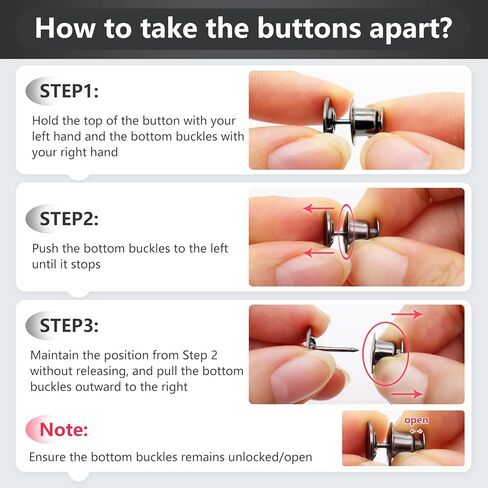 How to take the buttons apart?

STEP1:

Hold the top of the button with your left hand and the bottom buckles with your right hand

STEP2:

Push the bottom buckles to the left until it stops

STEP3:

Maintain the position from Step 2 without releasing, and pull the bottom buckles outward to the right

Note:

Ensure the bottom buckles remains unlocked/open

open