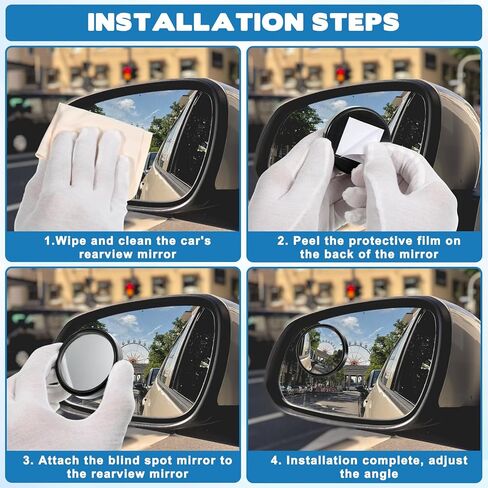 INSTALLATION STEPS

1.Wipe and clean the car's rearview mirror

2. Peel the protective film on the back of the mirror

3. Attach the blind spot mirror to the rearview mirror

4. Installation complete, adjust the angle