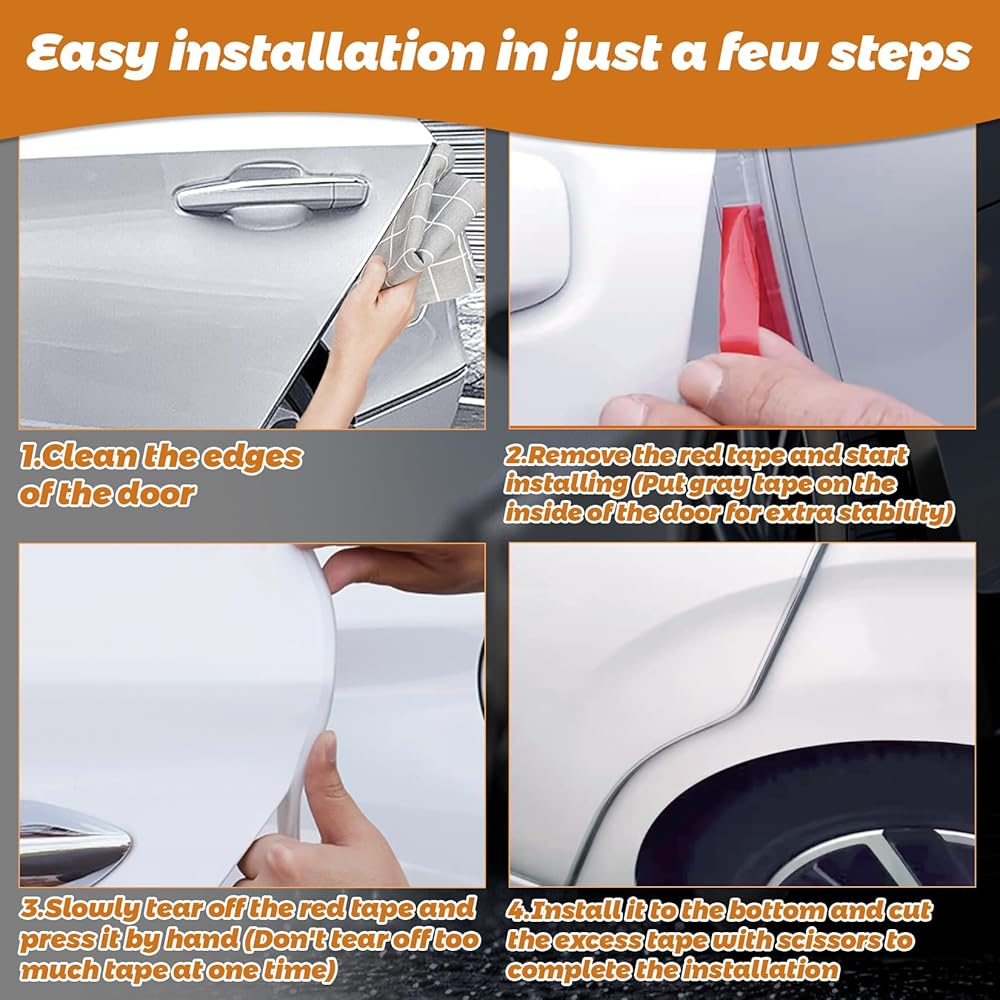 Easy installation in just a few steps

1.Clean the edges of the door

2.Remove the red tape and start installing (Put gray tape on the inside of the door for extra stability)

3.Slowly tear off the red tape and press it by hand (Don't tear off too much tape at one time)

4.Install it to the bottom and cut the excess tape with scissors to complete the installation