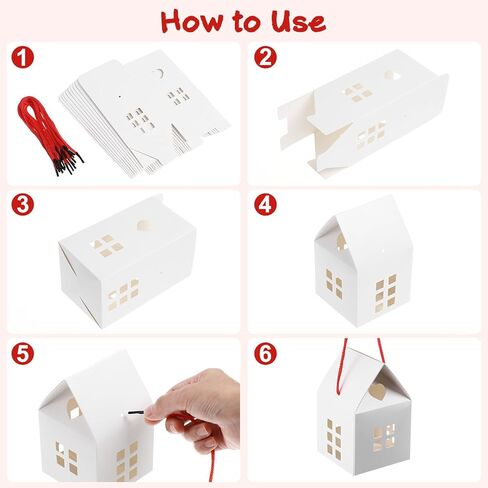 How to Use

1

2

3

4

5

6