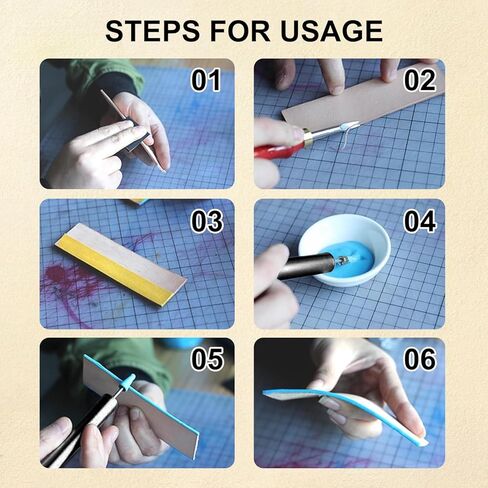 STEPS FOR USAGE

01

02

03

04

05

06