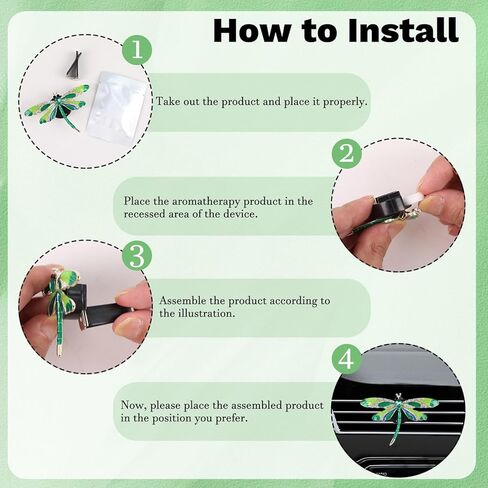 How to Install

1

Take out the product and place it properly.

2

Place the aromatherapy product in the recessed area of the device.

3

Assemble the product according to the illustration.

4

Now, please place the assembled product in the position you prefer.