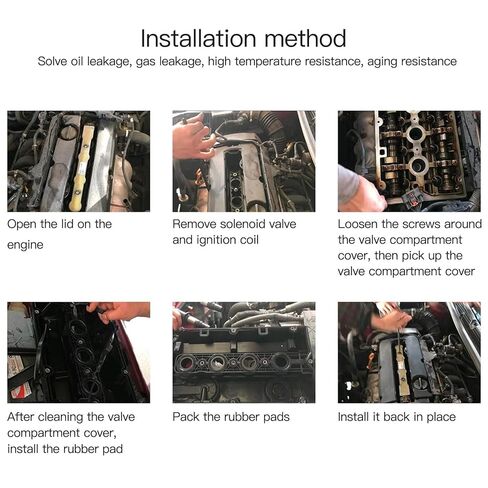 Installation method

Solve oil leakage, gas leakage, high temperature resistance, aging resistance

Open the lid on the engine

Remove solenoid valve and ignition coil

Loosen the screws around the valve compartment cover, then pick up the valve compartment cover

After cleaning the valve compartment cover, install the rubber pad

Pack the rubber pads

Install it back in place