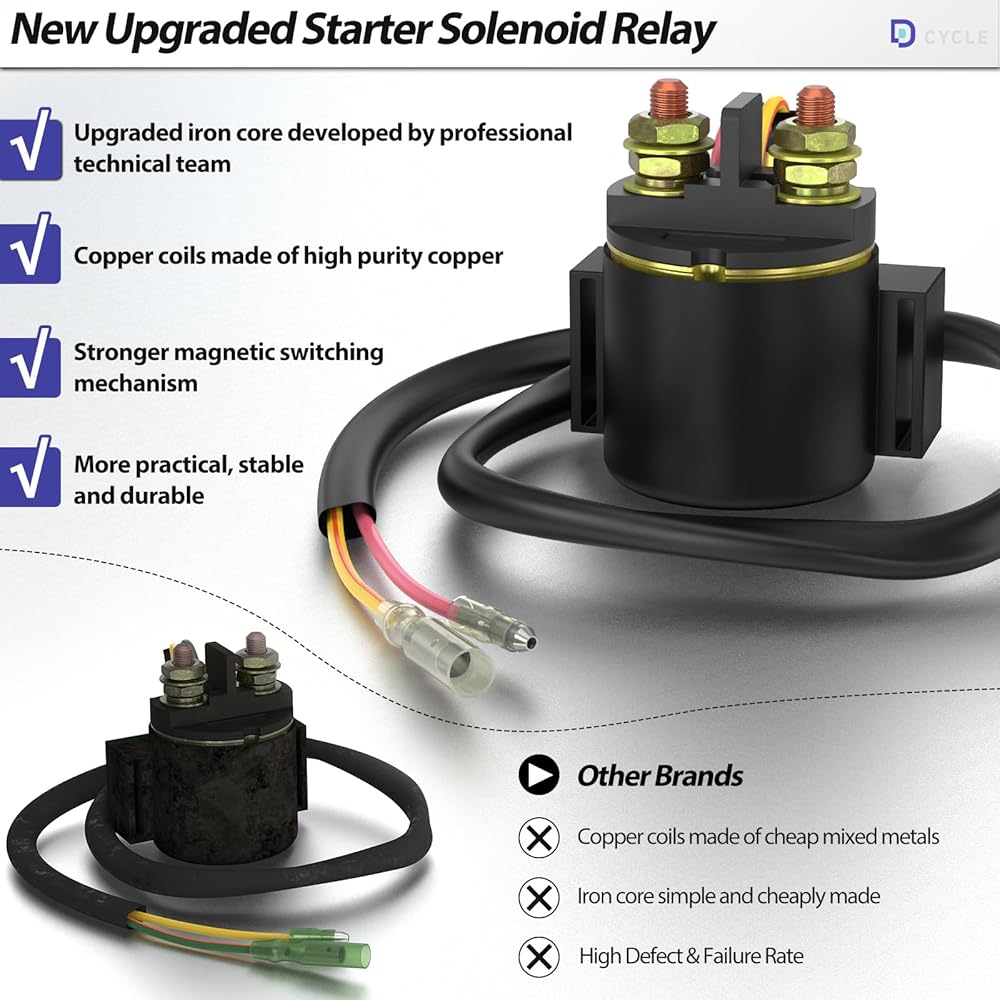 New Upgraded Starter Solenoid Relay

D CYCLE

√ Upgraded iron core developed by professional technical team

√ Copper coils made of high purity copper

√ Stronger magnetic switching mechanism

√ More practical, stable and durable

Other Brands

Copper coils made of cheap mixed metals

Iron core simple and cheaply made

High Defect & Failure Rate