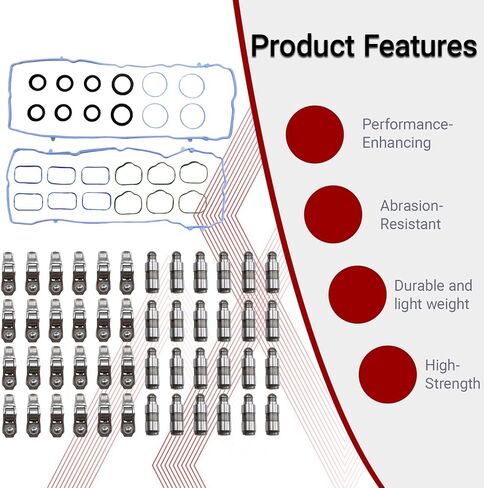 Product Features

Performance-Enhancing

Abrasion-Resistant

Durable and light weight

High-Strength