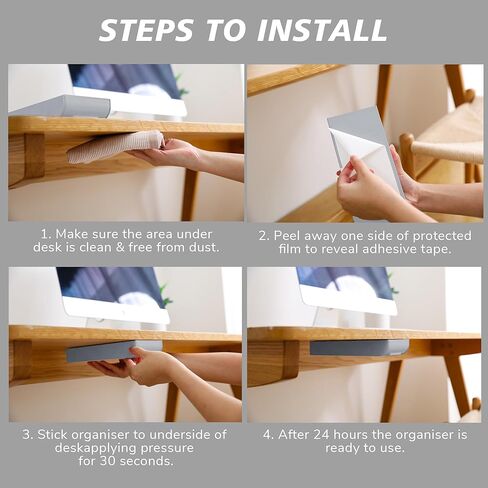 STEPS TO INSTALL

1. Make sure the area under desk is clean & free from dust.

2. Peel away one side of protected film to reveal adhesive tape.

3. Stick organiser to underside of deskapplying pressure for 30 seconds.

4. After 24 hours the organiser is ready to use.