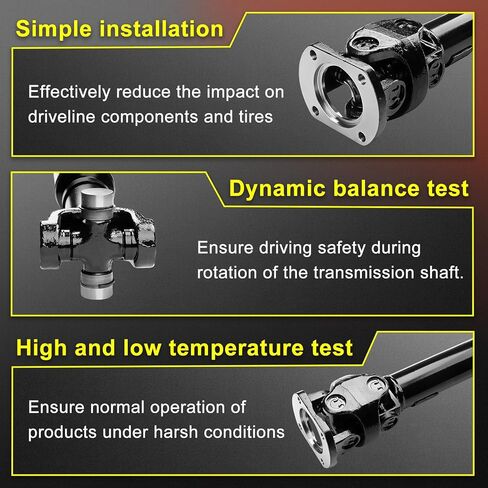 Simple installation

Effectively reduce the impact on driveline components and tires

Dynamic balance test

Ensure driving safety during rotation of the transmission shaft.

High and low temperature test

Ensure normal operation of products under harsh conditions