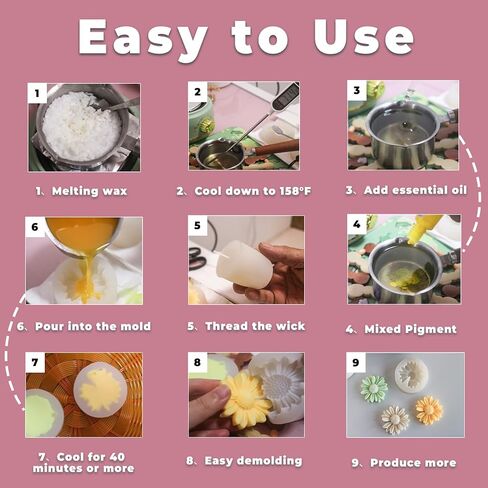 Easy to Use

1

1、Melting wax

2

2、Cool down to 158°F

3

3、Add essential oil

6

6、Pour into the mold

5

5、Thread the wick

4

4、Mixed Pigment

7

7、Cool for 40 minutes or more

8

8、Easy demolding

9

9、Produce more