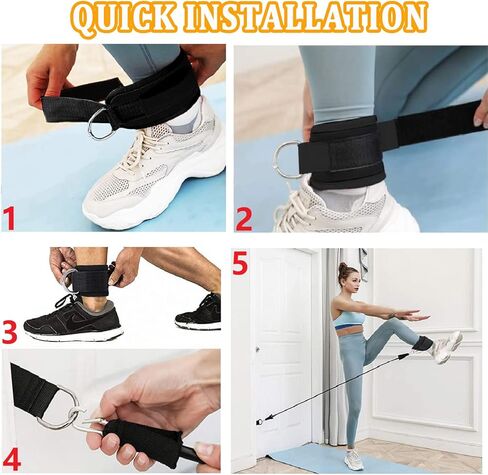 QUICK INSTALLATION

1

2

3

4

5