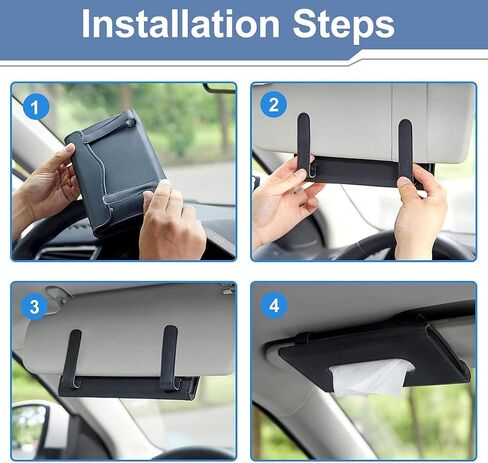 Installation Steps

1

2

3

4