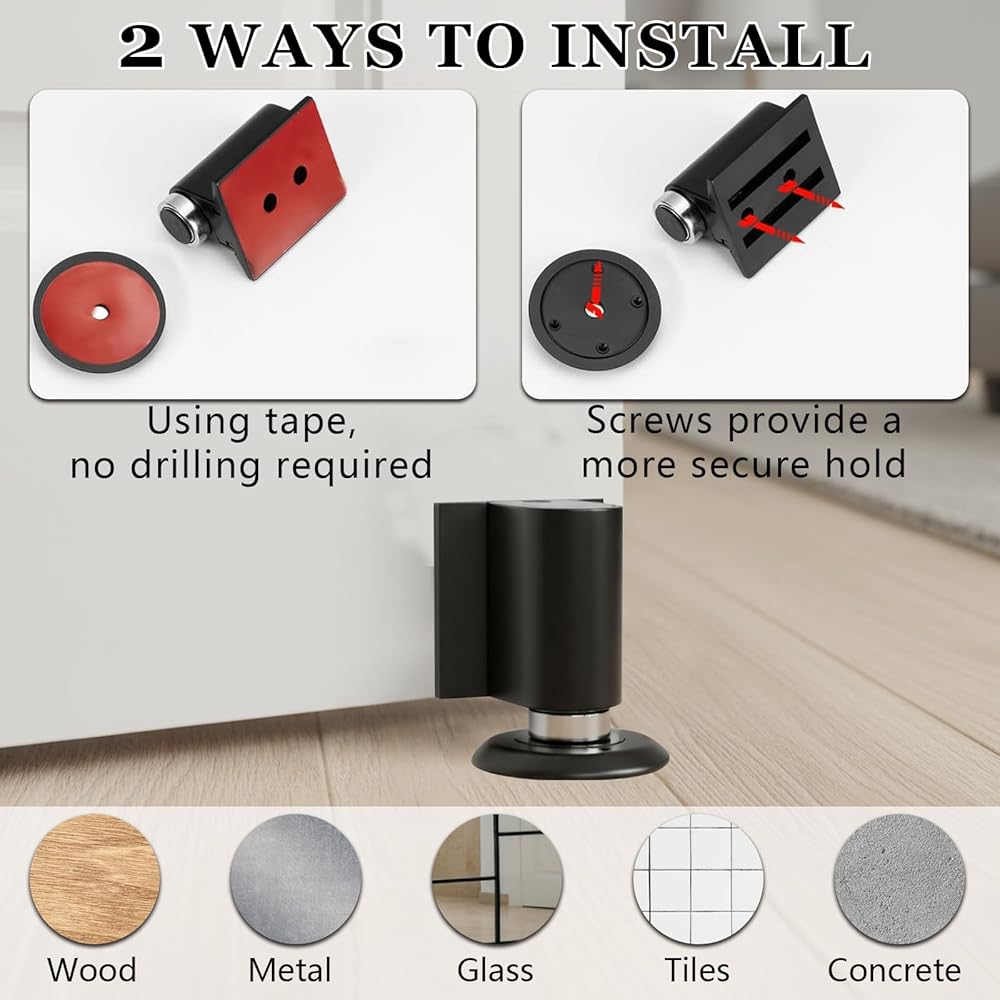 2 WAYS TO INSTALL

Using tape, no drilling required

Screws provide a more secure hold

Wood

Metal

Glass

Tiles

Concrete