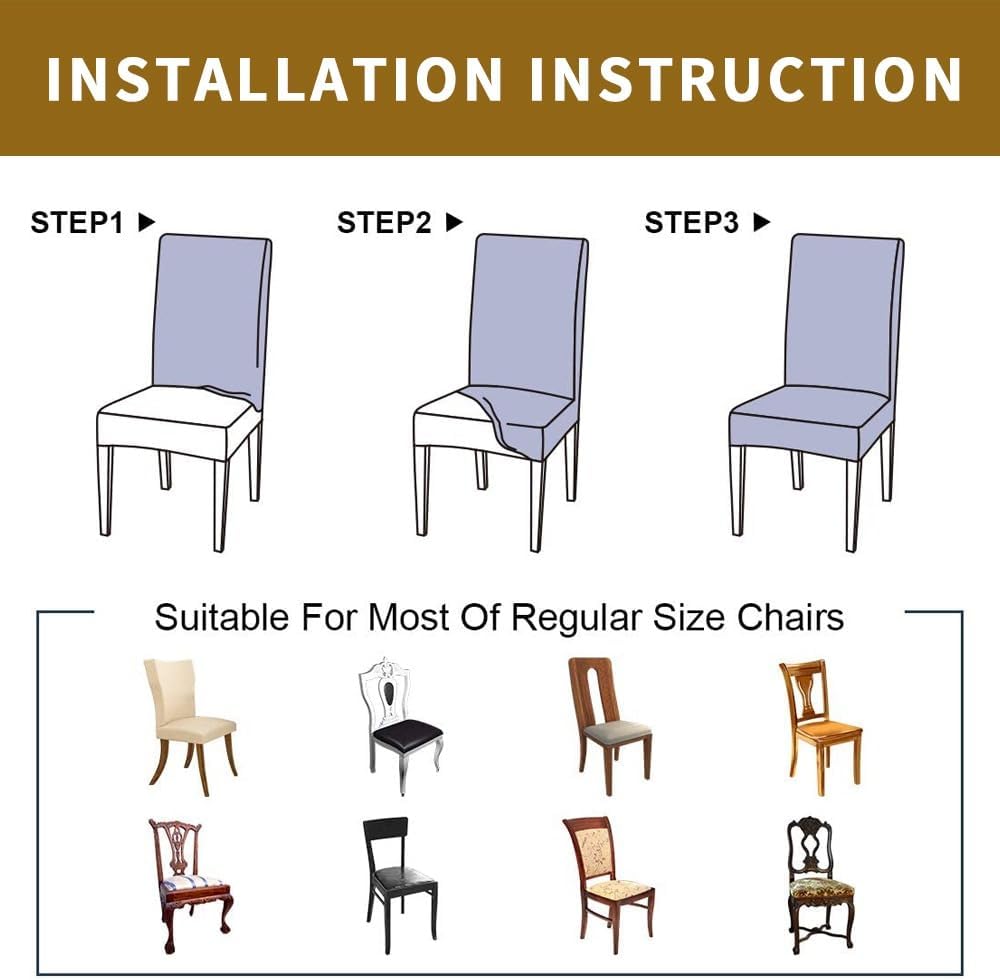 INSTALLATION INSTRUCTION

STEP1 ▶

STEP2 ▶

STEP3 ▶

Suitable For Most Of Regular Size Chairs