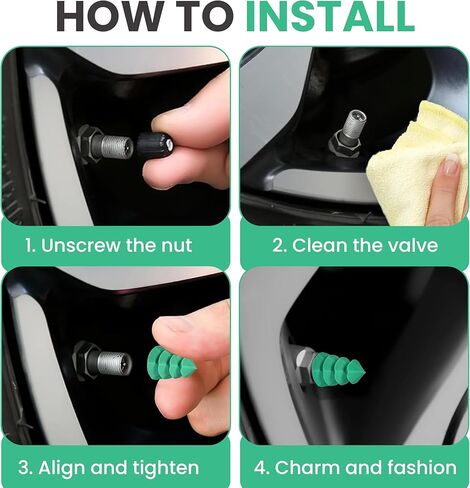 HOW TO INSTALL

1. Unscrew the nut

2. Clean the valve

3. Align and tighten

4. Charm and fashion