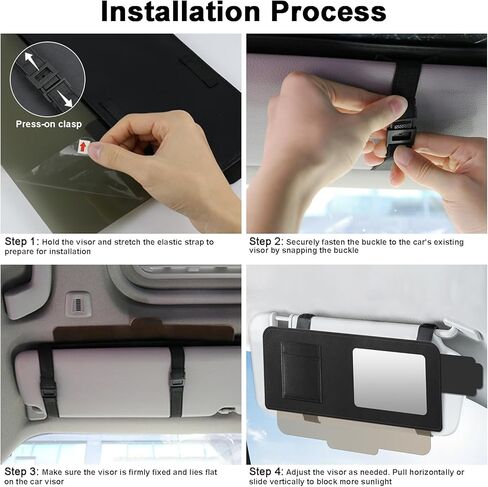 Installation Process

Press-on clasp

Step 1: Hold the visor and stretch the elastic strap to prepare for installation

Step 2: Securely fasten the buckle to the car's existing visor by snapping the buckle

Step 3: Make sure the visor is firmly fixed and lies flat on the car visor

Step 4: Adjust the visor as needed. Pull horizontally or slide vertically to block more sunlight