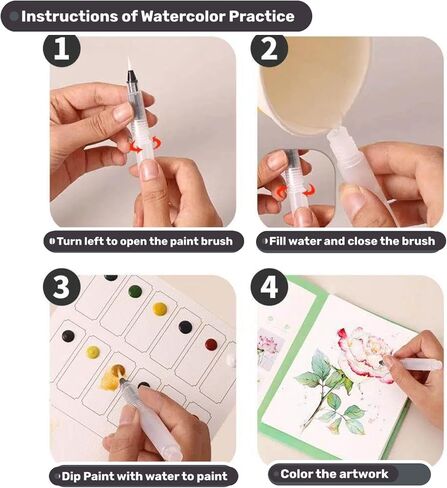 Instructions of Watercolor Practice

1

Turn left to open the paint brush

2

Fill water and close the brush

3

Dip Paint with water to paint

4

Color the artwork