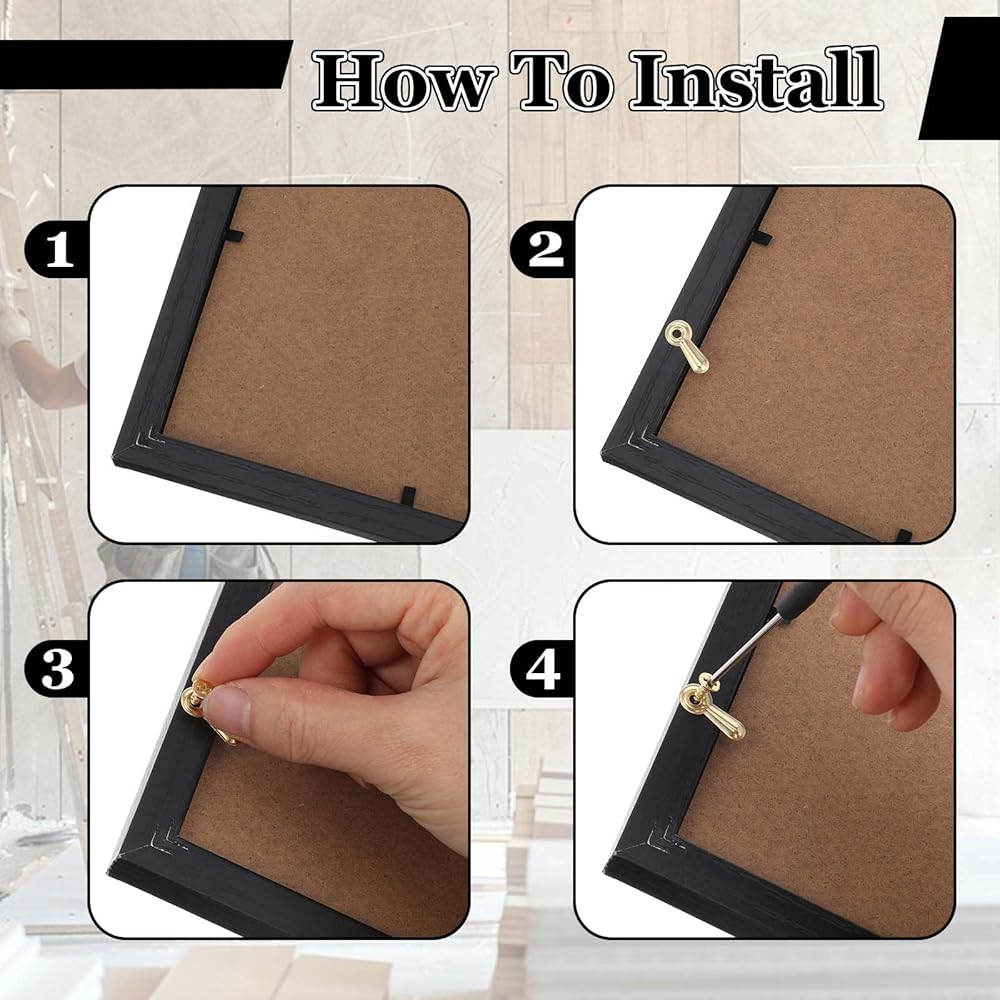 How To Install

1

2

3

4