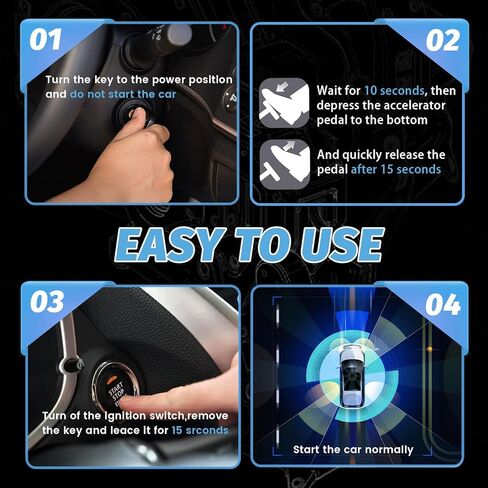 01

Turn the key to the power position and do not start the car

02

Wait for 10 seconds, then depress the accelerator pedal to the bottom

And quickly release the pedal after 15 seconds

EASY TO USE

03

START STOP

Turn of the ignition switch,remove the key and leace it for 15 srconds

04

Start the car normally