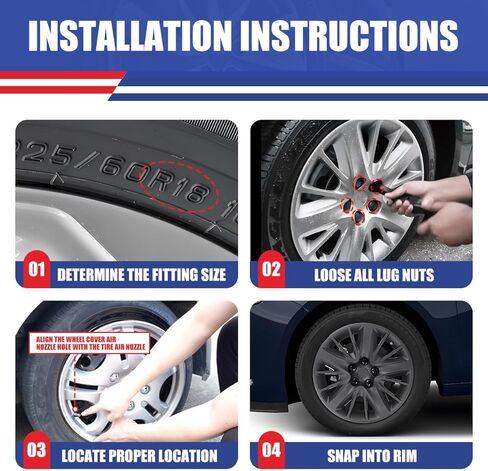 INSTALLATION INSTRUCTIONS

225/60R18

01 DETERMINE THE FITTING SIZE

02 LOOSE ALL LUG NUTS

ALIGN THE WHEEL COVER AIR NOZZLE HOLE WITH THE TIRE AIR NOZZLE

03 LOCATE PROPER LOCATION

04 SNAP INTO RIM