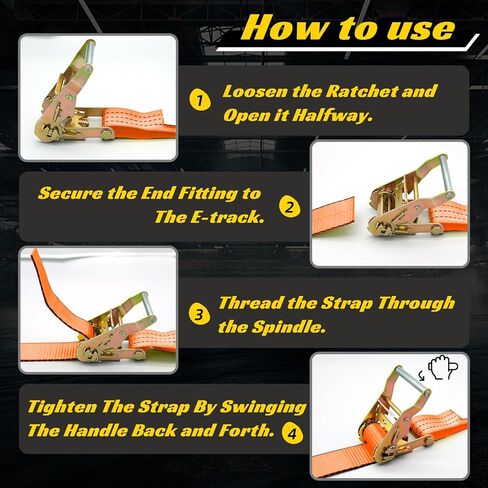 How to use

1 Loosen the Ratchet and Open it Halfway.

Secure the End Fitting to The E-track. 2

3 Thread the Strap Through the Spindle.

Tighten The Strap By Swinging The Handle Back and Forth. 4