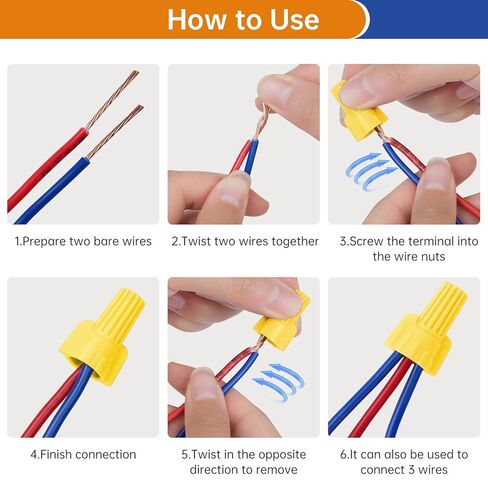 How to Use

1.Prepare two bare wires

2.Twist two wires together

3.Screw the terminal into the wire nuts

4.Finish connection

5.Twist in the opposite direction to remove

6.It can also be used to connect 3 wires