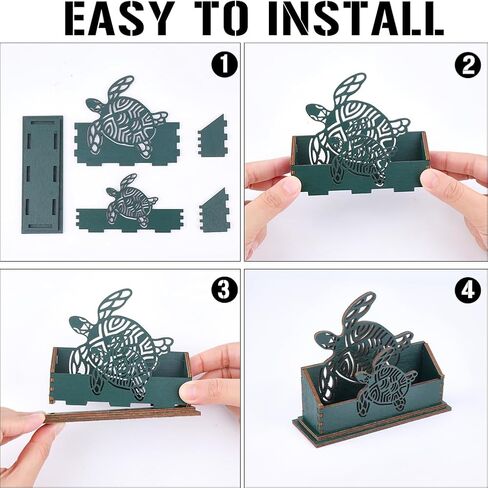 EASY TO INSTALL

1

2

3

4