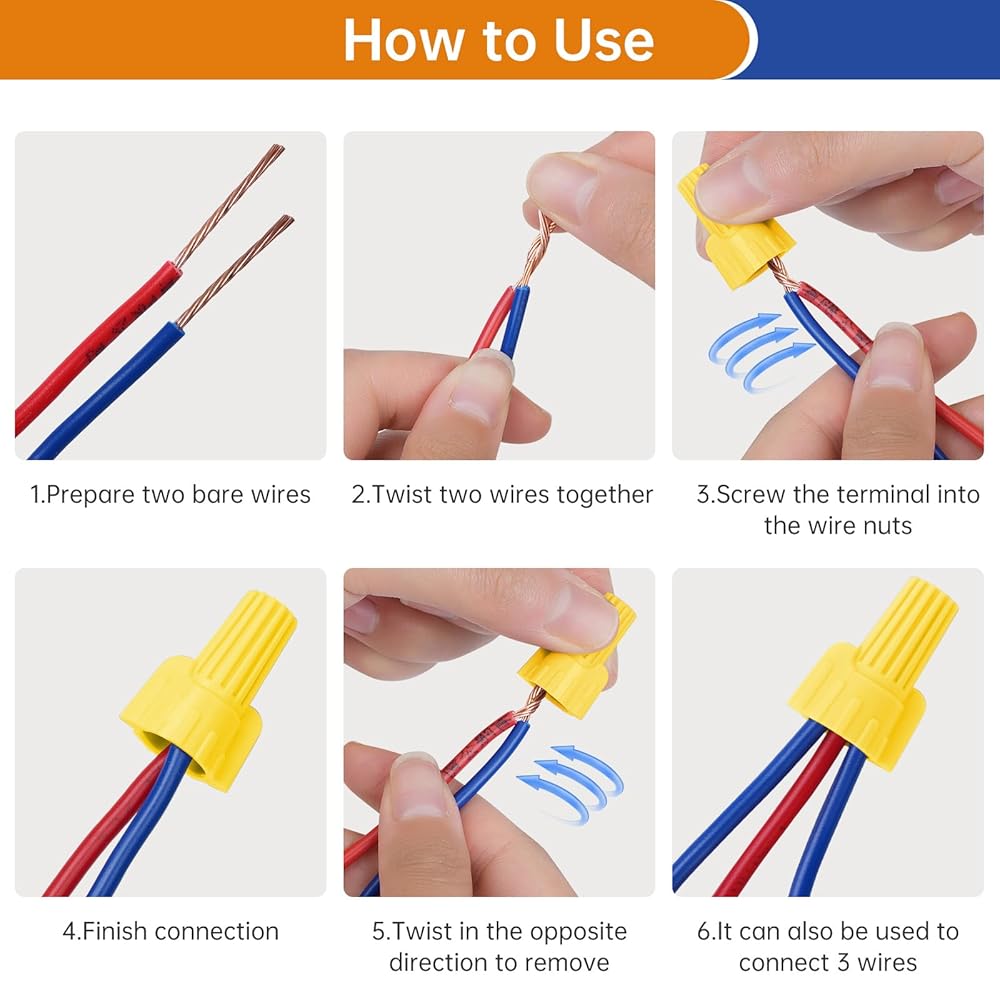 How to Use

1.Prepare two bare wires

2.Twist two wires together

3.Screw the terminal into the wire nuts

4.Finish connection

5.Twist in the opposite direction to remove

6.It can also be used to connect 3 wires