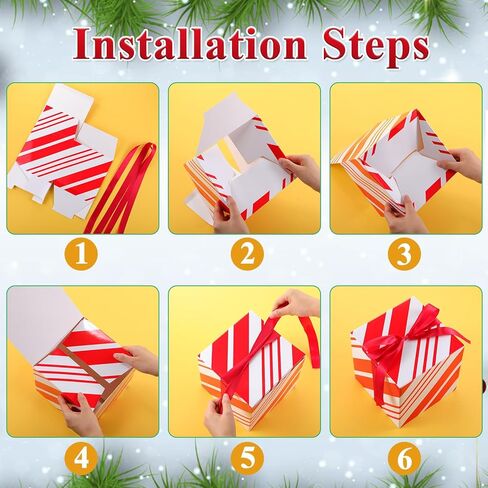 Installation Steps

1

2

3

4

5

6