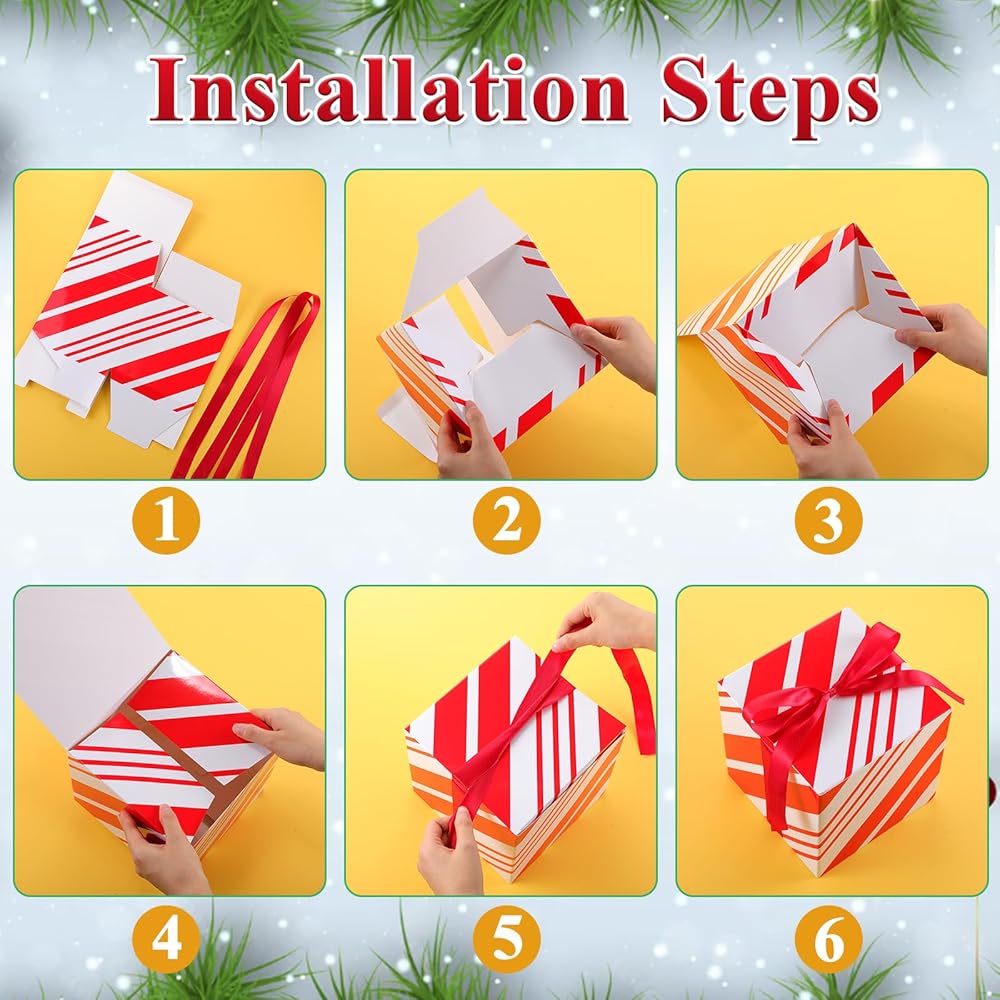 Installation Steps

1

2

3

4

5

6