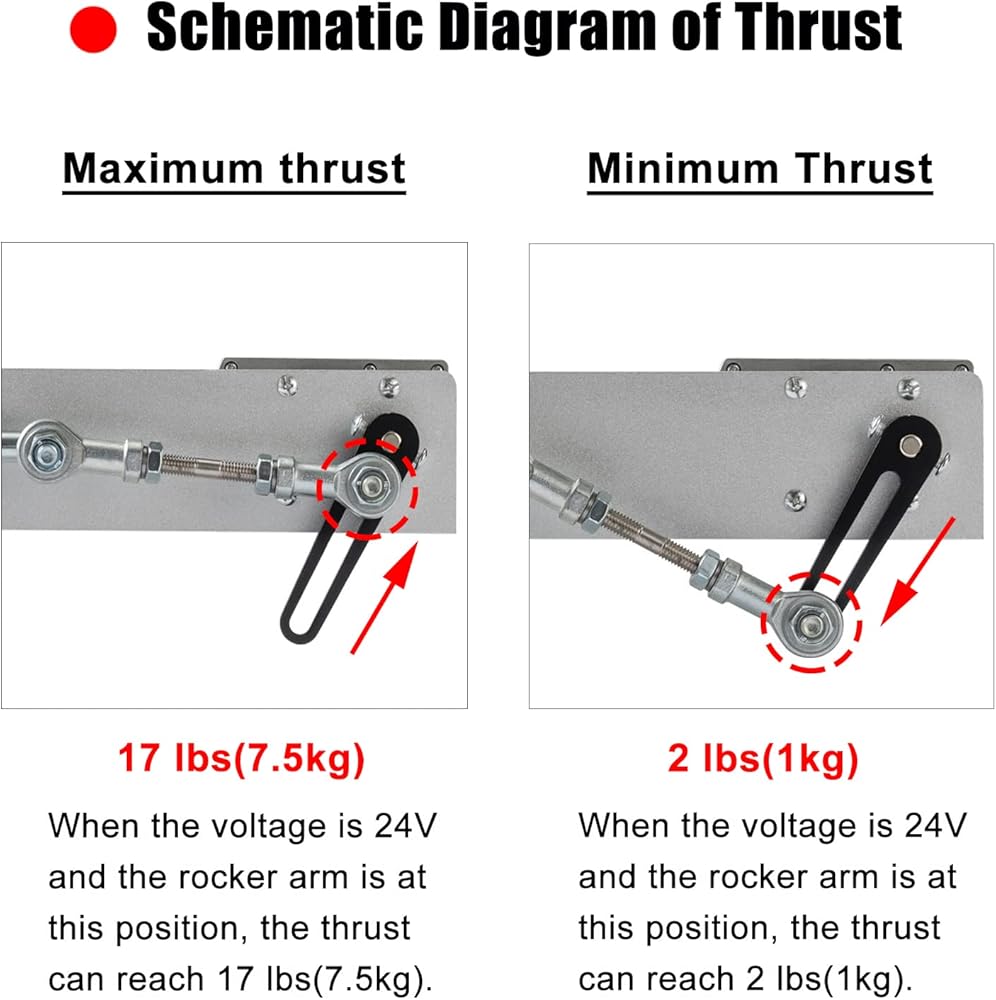 Schematic Diagram of Thrust

Maximum thrust

17 lbs(7.5kg)

When the voltage is 24V and the rocker arm is at this position, the thrust can reach 17 lbs(7.5kg).

Minimum Thrust

2 lbs(1kg)

When the voltage is 24V and the rocker arm is at this position, the thrust can reach 2 lbs(1kg).