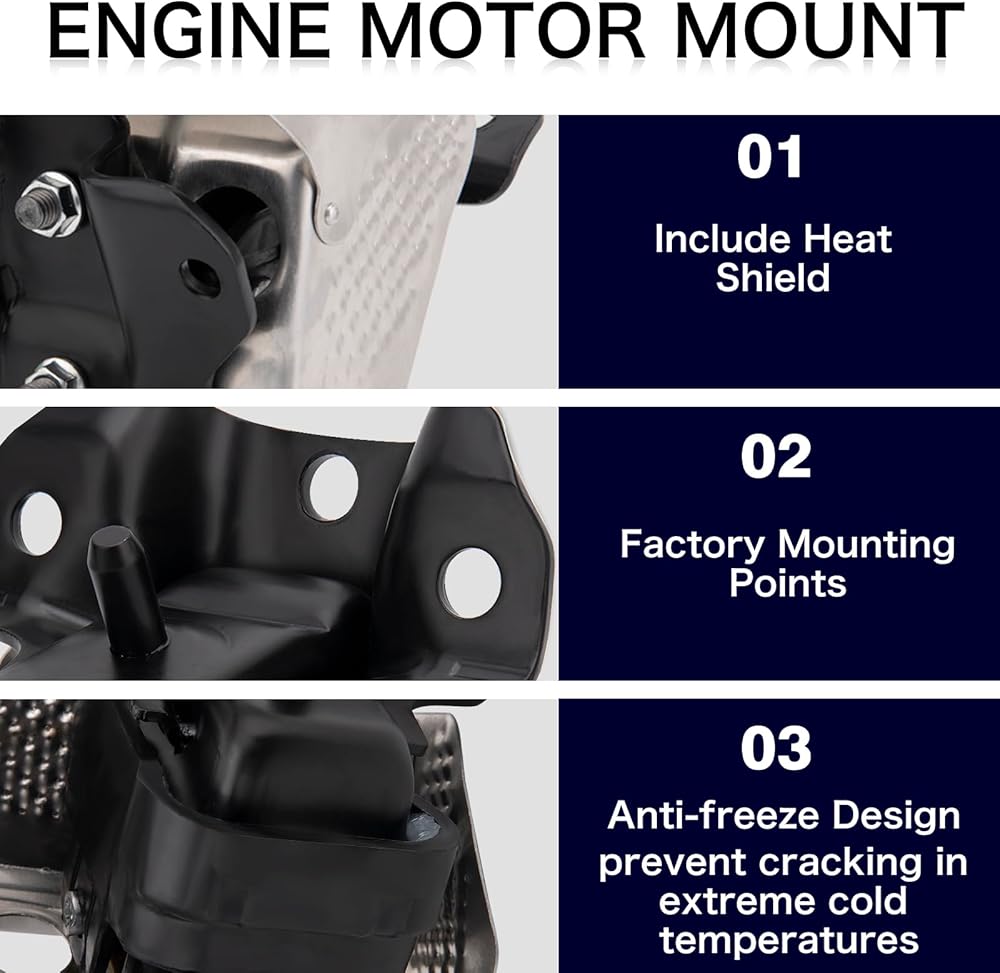 ENGINE MOTOR MOUNT

01

Include Heat Shield

02

Factory Mounting Points

03

Anti-freeze Design prevent cracking in extreme cold temperatures