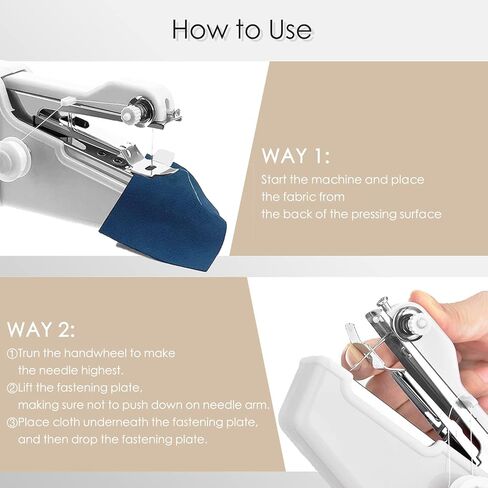 How to Use

WAY 1:

Start the machine and place the fabric from the back of the pressing surface

WAY 2:

①Trun the handwheel to make the needle highest.

②Lift the fastening plate, making sure not to push down on needle arm.

③Place cloth underneath the fastening plate, and then drop the fastening plate.