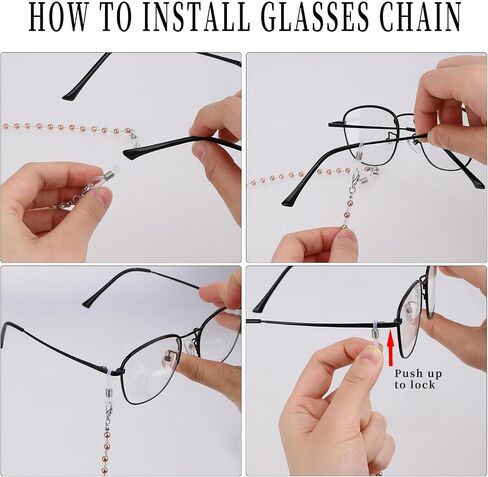 HOW TO INSTALL GLASSES CHAIN

Push up
to lock