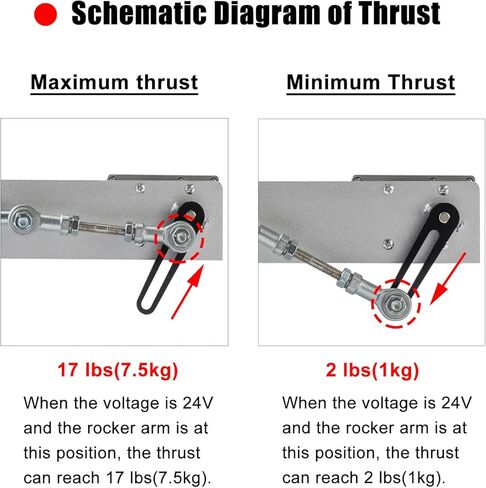 Schematic Diagram of Thrust

Maximum thrust

17 lbs(7.5kg)

When the voltage is 24V and the rocker arm is at this position, the thrust can reach 17 lbs(7.5kg).

Minimum Thrust

2 lbs(1kg)

When the voltage is 24V and the rocker arm is at this position, the thrust can reach 2 lbs(1kg).