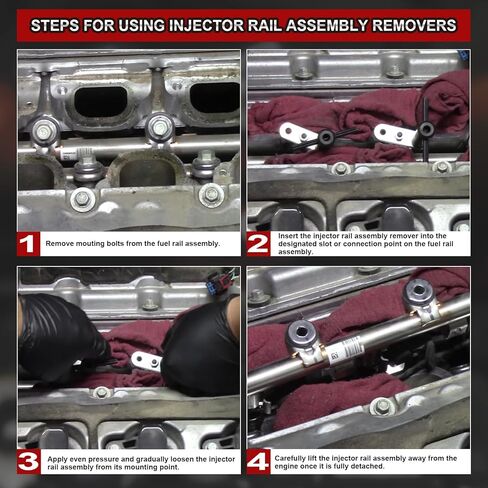 STEPS FOR USING INJECTOR RAIL ASSEMBLY REMOVERS

1 Remove mouting bolts from the fuel rail assembly.

2 Insert the injector rail assembly remover into the designated slot or connection point on the fuel rail assembly.

3 Apply even pressure and gradually loosen the injector rail assembly from its mounting point.

4 Carefully lift the injector rail assembly away from the engine once it is fully detached.