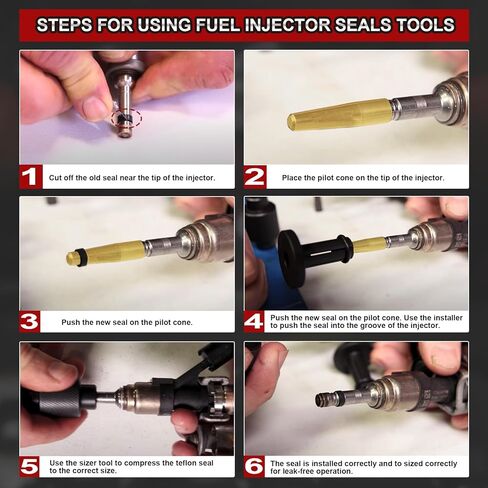 STEPS FOR USING FUEL INJECTOR SEALS TOOLS

1 Cut off the old seal near the tip of the injector.

2 Place the pilot cone on the tip of the injector.

3 Push the new seal on the pilot cone.

4 Push the new seal on the pilot cone. Use the installer to push the seal into the groove of the injector.

5 Use the sizer tool to compress the teflon seal to the correct size.

6 The seal is installed correctly and to sized correctly for leak-free operation.