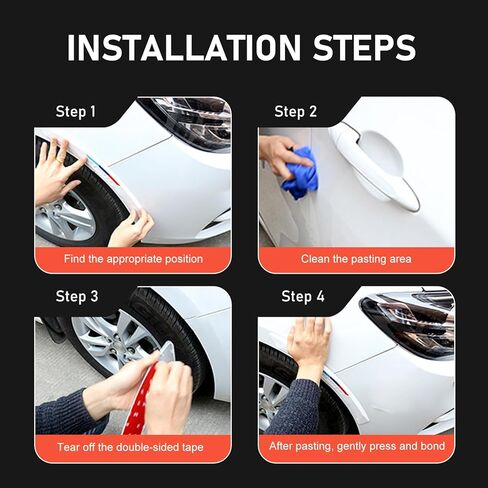 INSTALLATION STEPS

Step 1

Find the appropriate position

Step 2

Clean the pasting area

Step 3

Tear off the double-sided tape

Step 4

After pasting, gently press and bond