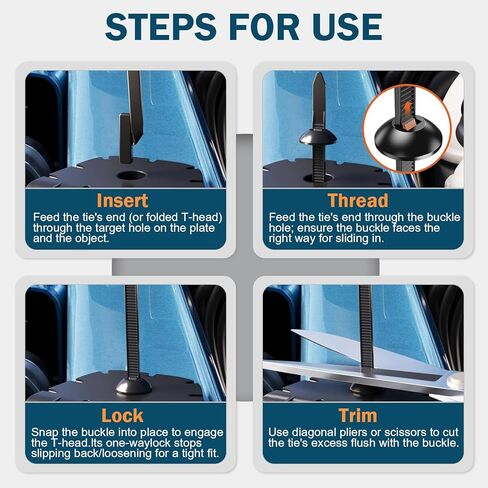 STEPS FOR USE

Insert
Feed the tie's end (or folded T-head) through the target hole on the plate and the object.

Thread
Feed the tie's end through the buckle hole; ensure the buckle faces the right way for sliding in.

Lock
Snap the buckle into place to engage the T-head.Its one-waylock stops slipping back/loosening for a tight fit.

Trim
Use diagonal pliers or scissors to cut the tie's excess flush with the buckle.