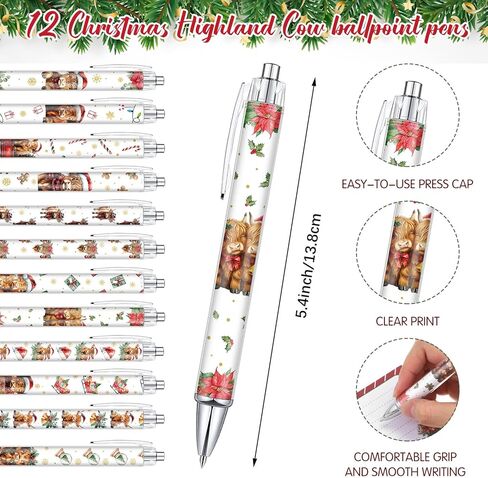 12 Christmas Highland Cow ballpoint pens

5.4inch/13.8cm

EASY-TO-USE PRESS CAP

CLEAR PRINT

COMFORTABLE GRIP AND SMOOTH WRITING