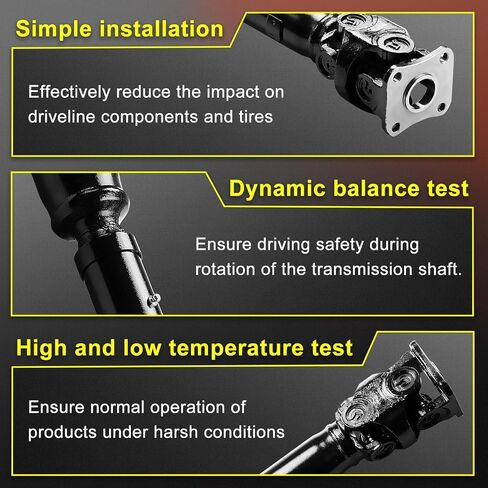 Simple installation

Effectively reduce the impact on driveline components and tires

Dynamic balance test

Ensure driving safety during rotation of the transmission shaft.

High and low temperature test

Ensure normal operation of products under harsh conditions