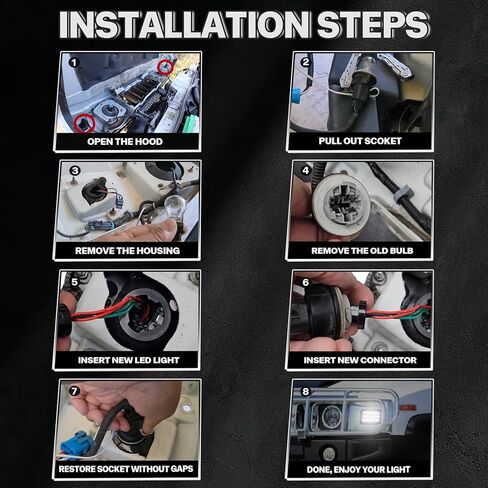 INSTALLATION STEPS

1
OPEN THE HOOD

2
PULL OUT SCOKET

3
REMOVE THE HOUSING

4
REMOVE THE OLD BULB

5
INSERT NEW LED LIGHT

6
INSERT NEW CONNECTOR

7
RESTORE SOCKET WITHOUT GAPS

8
DONE, ENJOY YOUR LIGHT