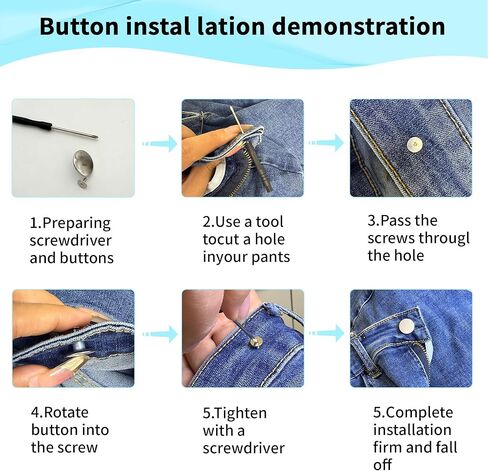 Button instal lation demonstration

1.Preparing screwdriver and buttons

2.Use a tool tocut a hole inyour pants

3.Pass the screws througl the hole

4.Rotate button into the screw

5.Tighten with a screwdriver

5.Complete installation firm and fall off