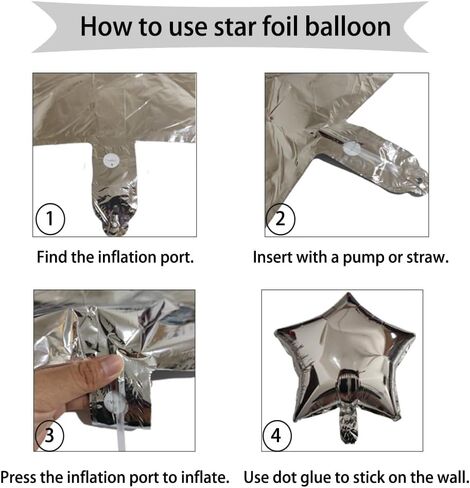 How to use star foil balloon

1

Find the inflation port.

2

Insert with a pump or straw.

3

Press the inflation port to inflate.

4

Use dot glue to stick on the wall.