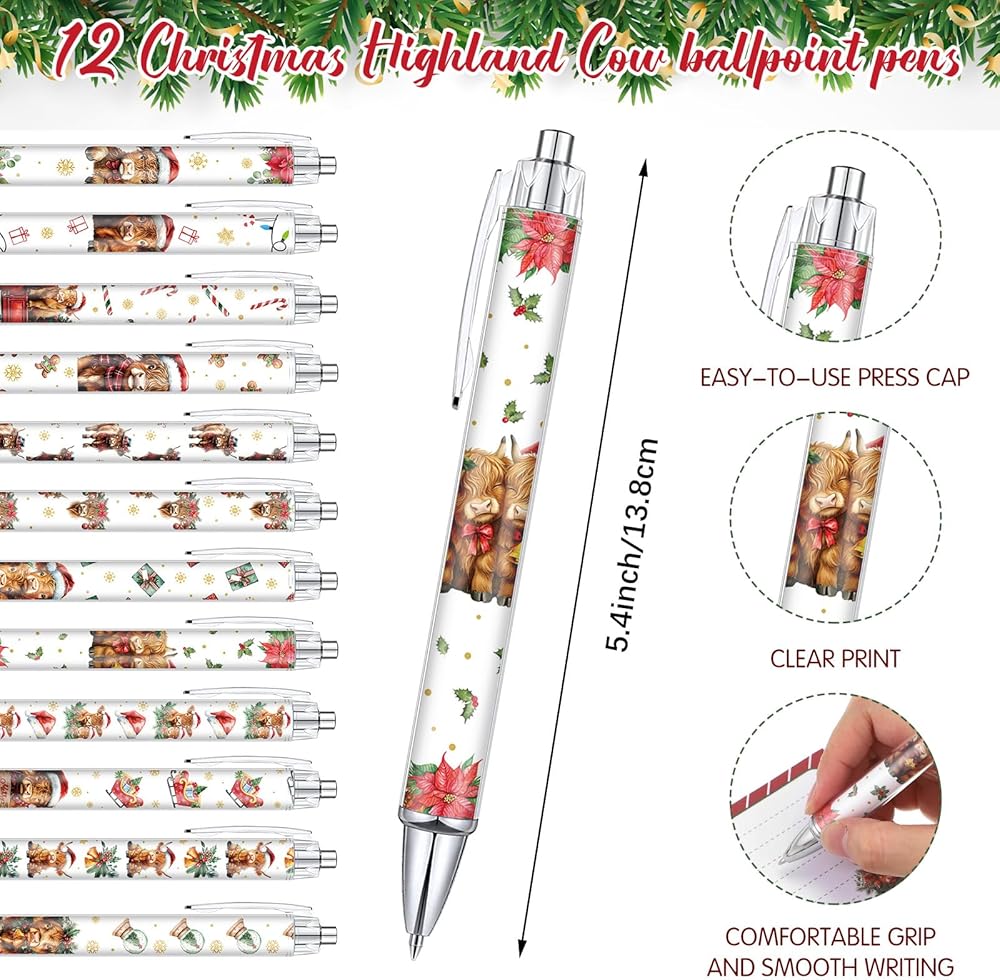 12 Christmas Highland Cow ballpoint pens

5.4inch/13.8cm

EASY-TO-USE PRESS CAP

CLEAR PRINT

COMFORTABLE GRIP AND SMOOTH WRITING