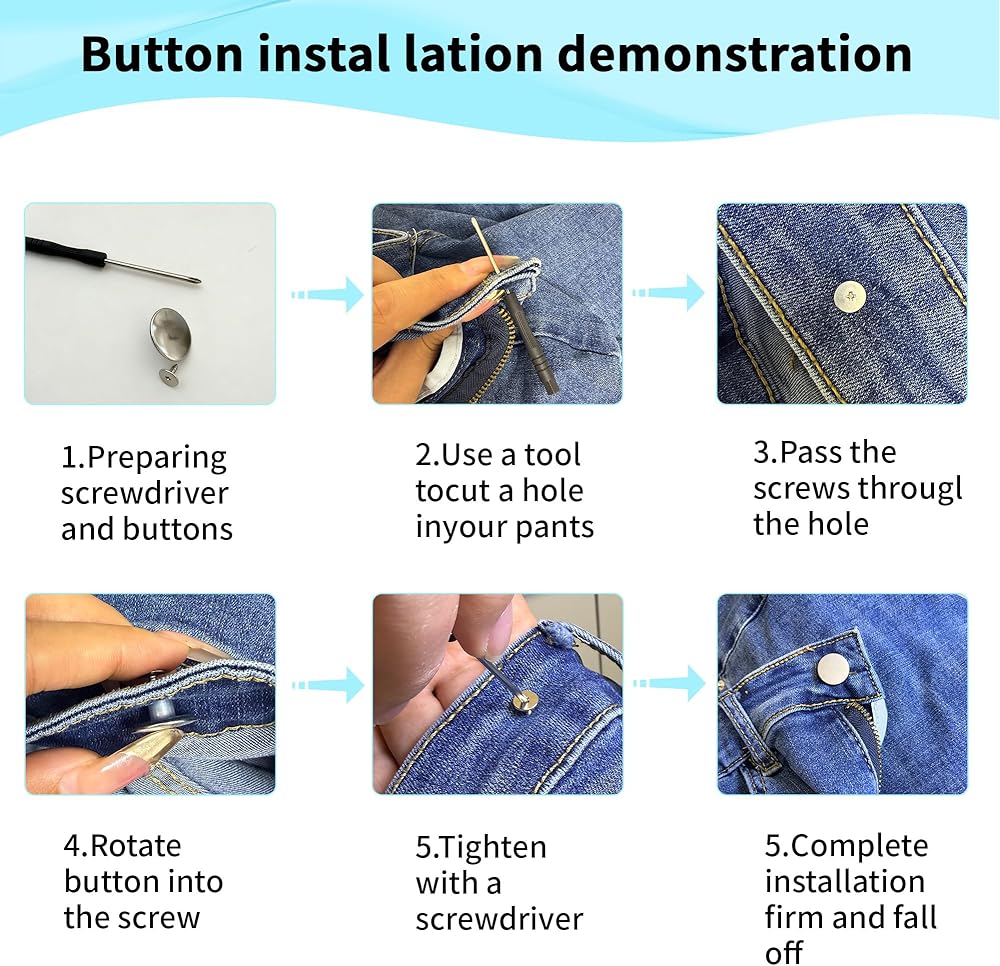 Button instal lation demonstration

1.Preparing screwdriver and buttons

2.Use a tool tocut a hole inyour pants

3.Pass the screws througl the hole

4.Rotate button into the screw

5.Tighten with a screwdriver

5.Complete installation firm and fall off