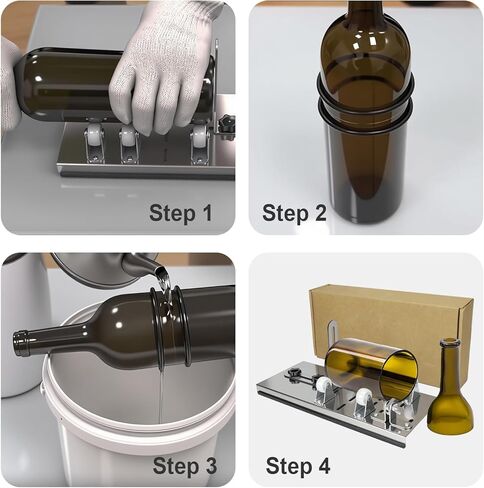 Step 1

Step 2

Step 3

Step 4