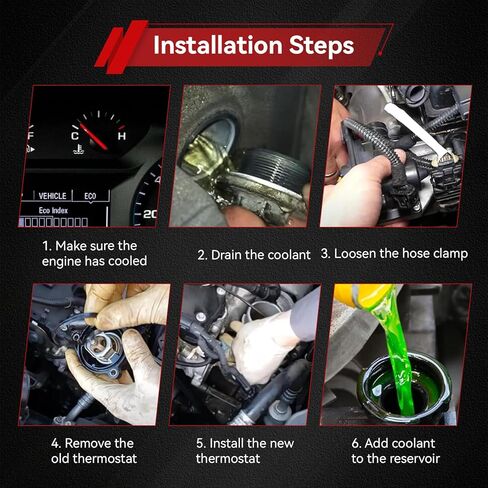 Installation Steps

F C H

VEHICLE ECO

Eco Index

20

1. Make sure the engine has cooled

2. Drain the coolant

3. Loosen the hose clamp

4. Remove the old thermostat

5. Install the new thermostat

6. Add coolant to the reservoir