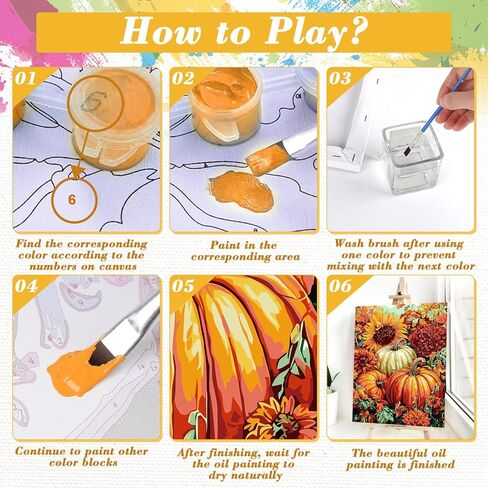 How to Play?

01

6

6

Find the corresponding color according to the numbers on canvas

02

Paint in the corresponding area

03

Wash brush after using one color to prevent mixing with the next color

04

Continue to paint other color blocks

05

After finishing, wait for the oil painting to dry naturally

06

The beautiful oil painting is finished