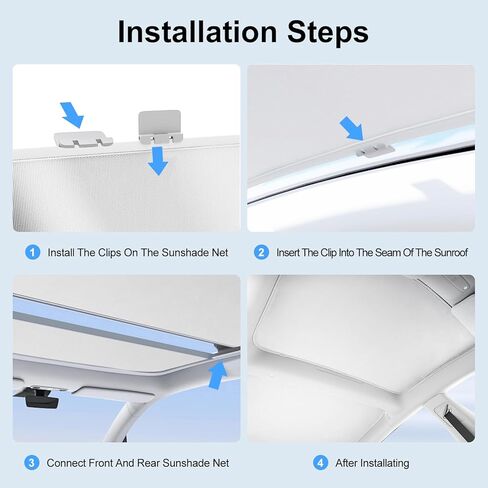 Installation Steps

1 Install The Clips On The Sunshade Net

2 Insert The Clip Into The Seam Of The Sunroof

3 Connect Front And Rear Sunshade Net

4 After Installating